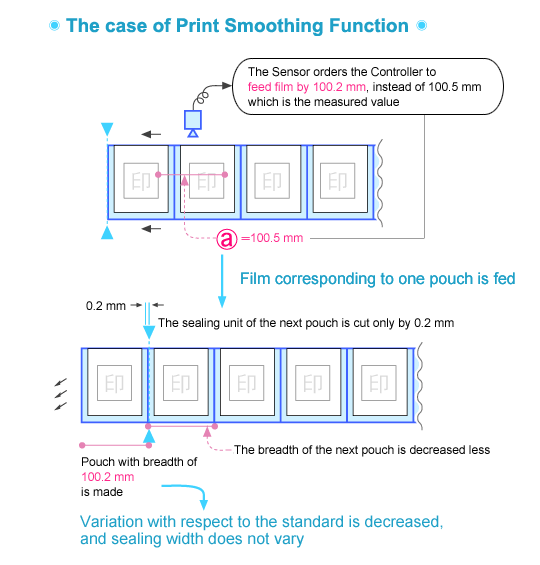 The case of Print Smoothing Function

The Sensor orders the Controller to feed film by 100.2 mm, instead of 100.5 mm which is the measured value

印 印 印 印

ⓐ =100.5 mm

Film corresponding to one pouch is fed

0.2 mm

The sealing unit of the next pouch is cut only by 0.2 mm

印 印 印 印 印

The breadth of the next pouch is decreased less

Pouch with breadth of 100.2 mm is made

Variation with respect to the standard is decreased, and sealing width does not vary